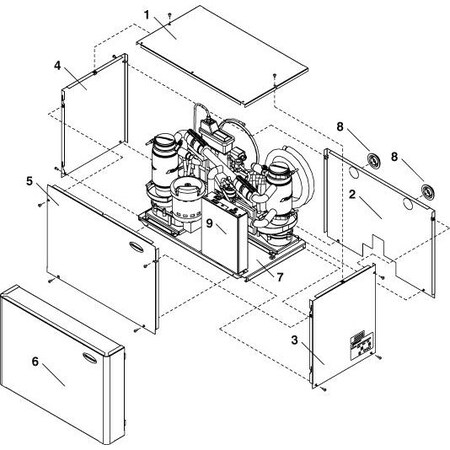 1
4
8
8
2
5
9
7
3
6